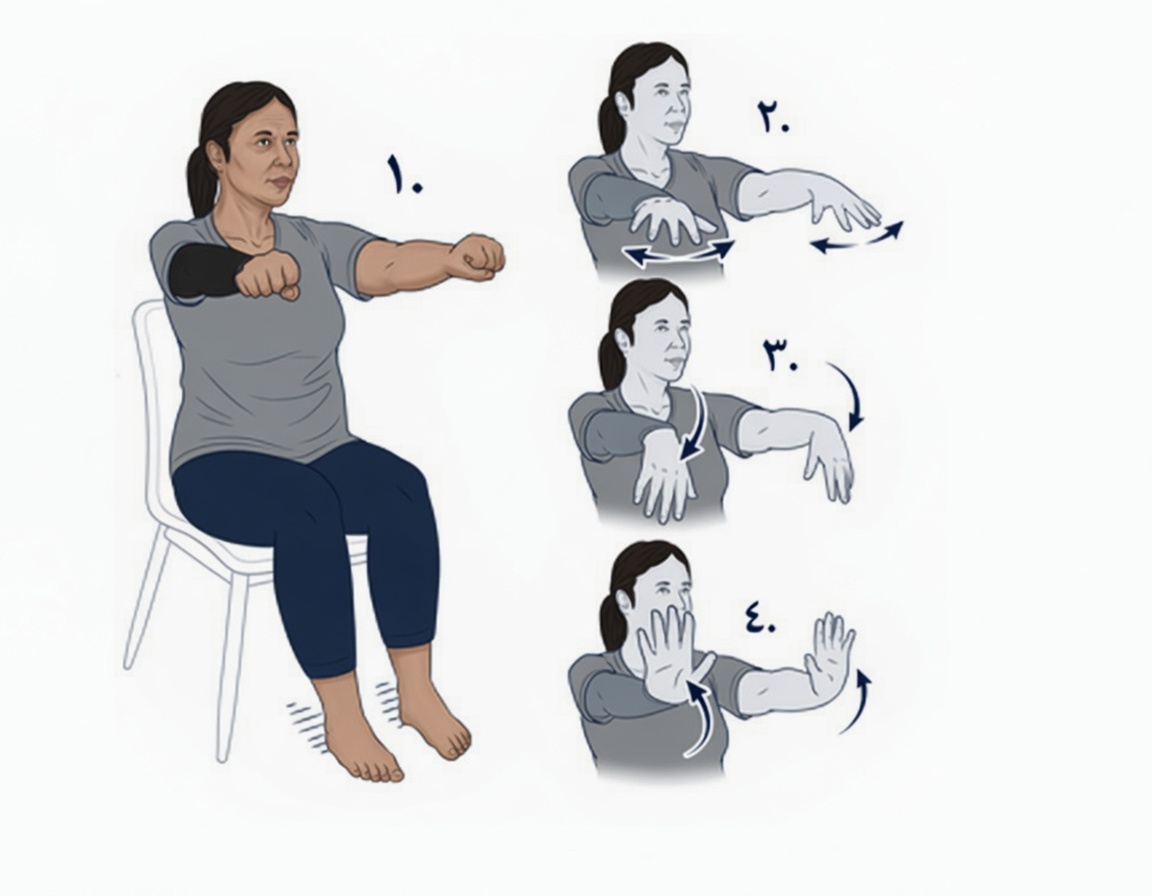 ١.

٢.

٣.

٤.