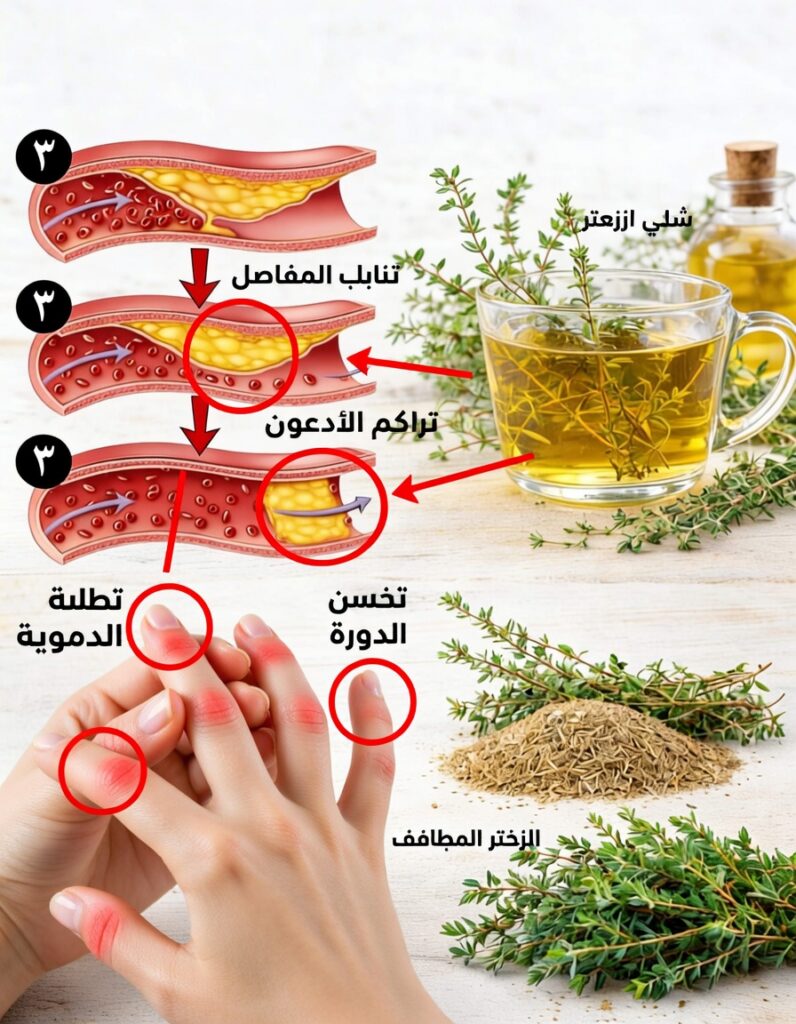 ٣

شلي اززعتر

تنابل المفاصل

٣

تراكم الأدعون

٣

تطلبة الدموية

تخسن الدورة

الزختر المطافف