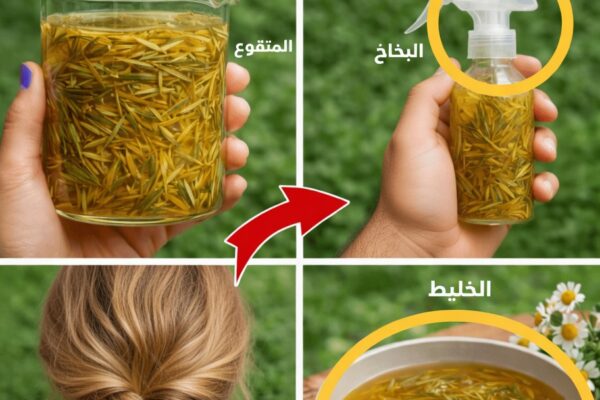 المتقوع

البخاخ

الخليط