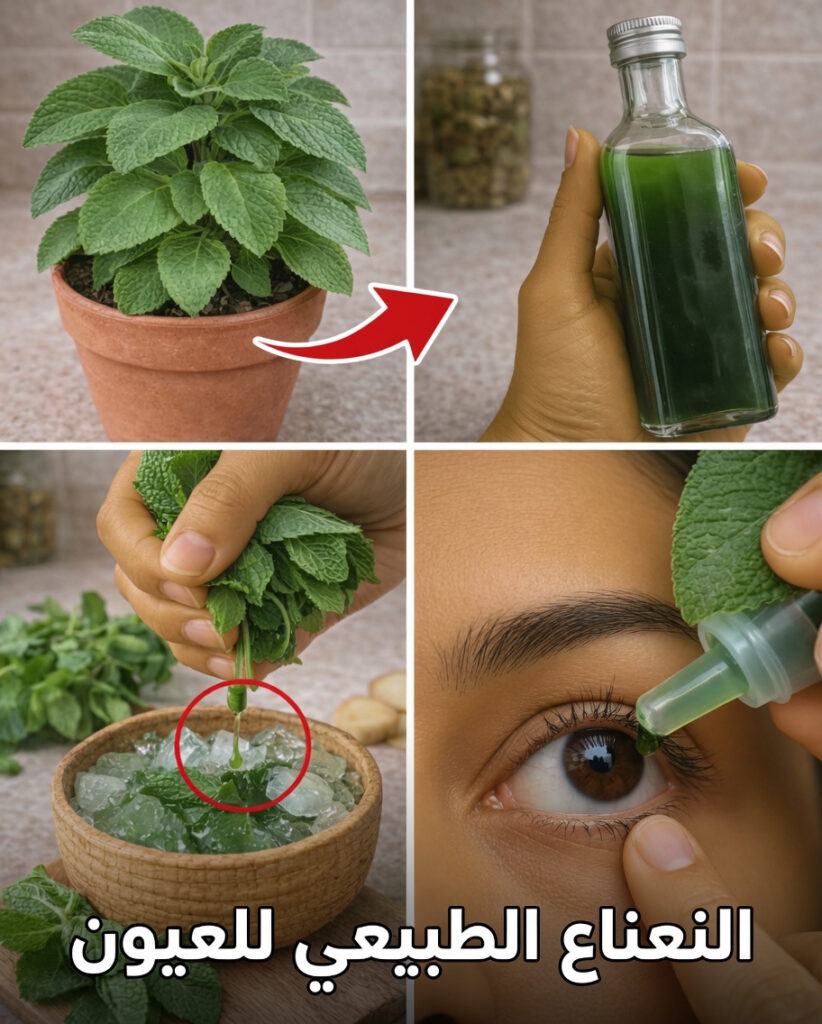 النعناع الطبيعي للعيون