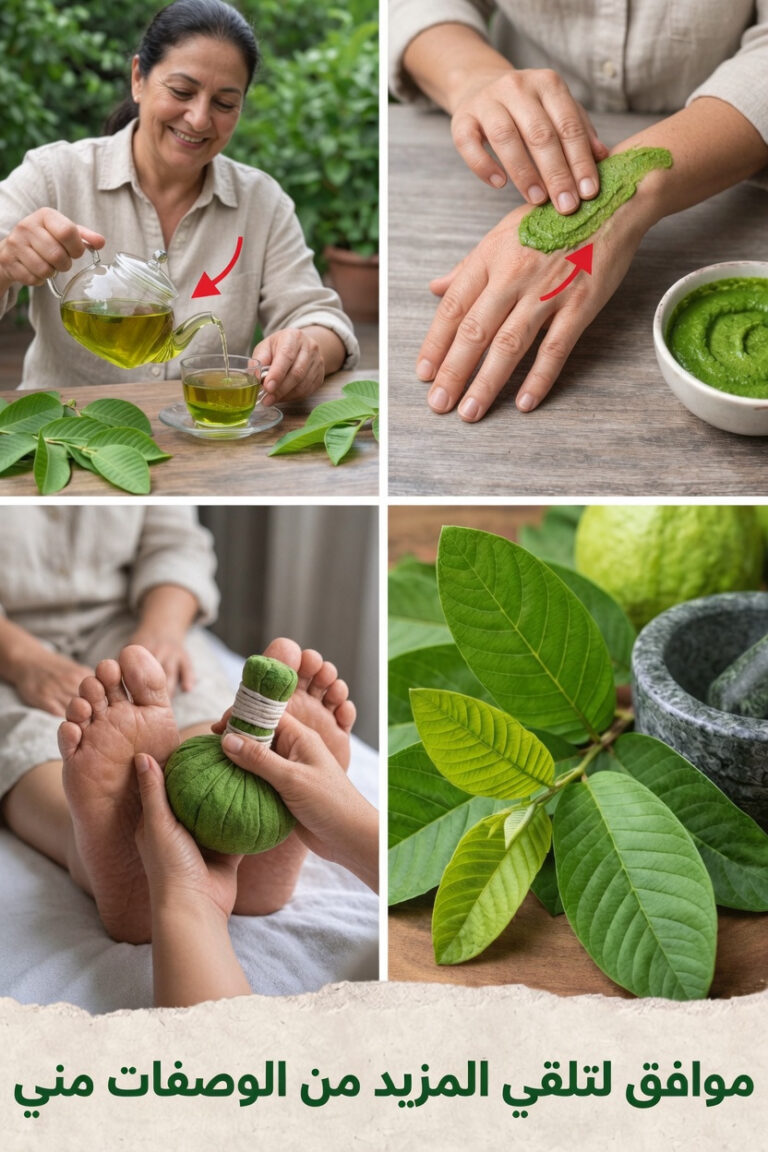 موافق لتلقي المزيد من الوصفات مني