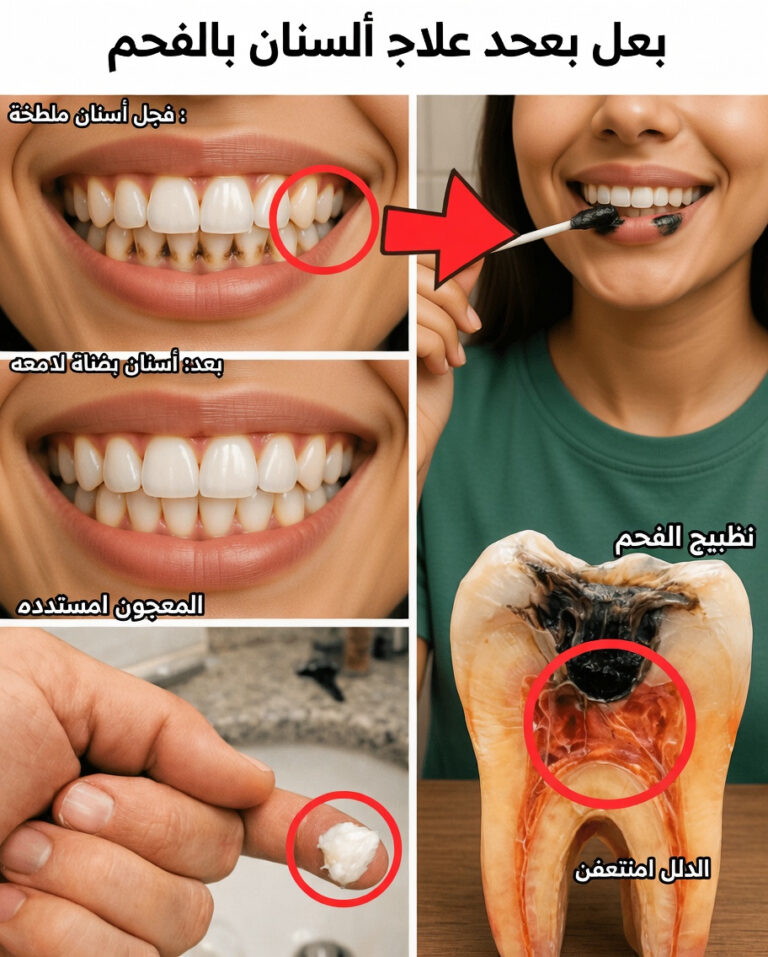 بعل بعحد علاج ألسنان بالفحم

فجل أسنان ملطخة :

بعد: أسنان بضناة لامعه

المعجون امستدده

نظبيج الفحم

الدلل امنتعفن